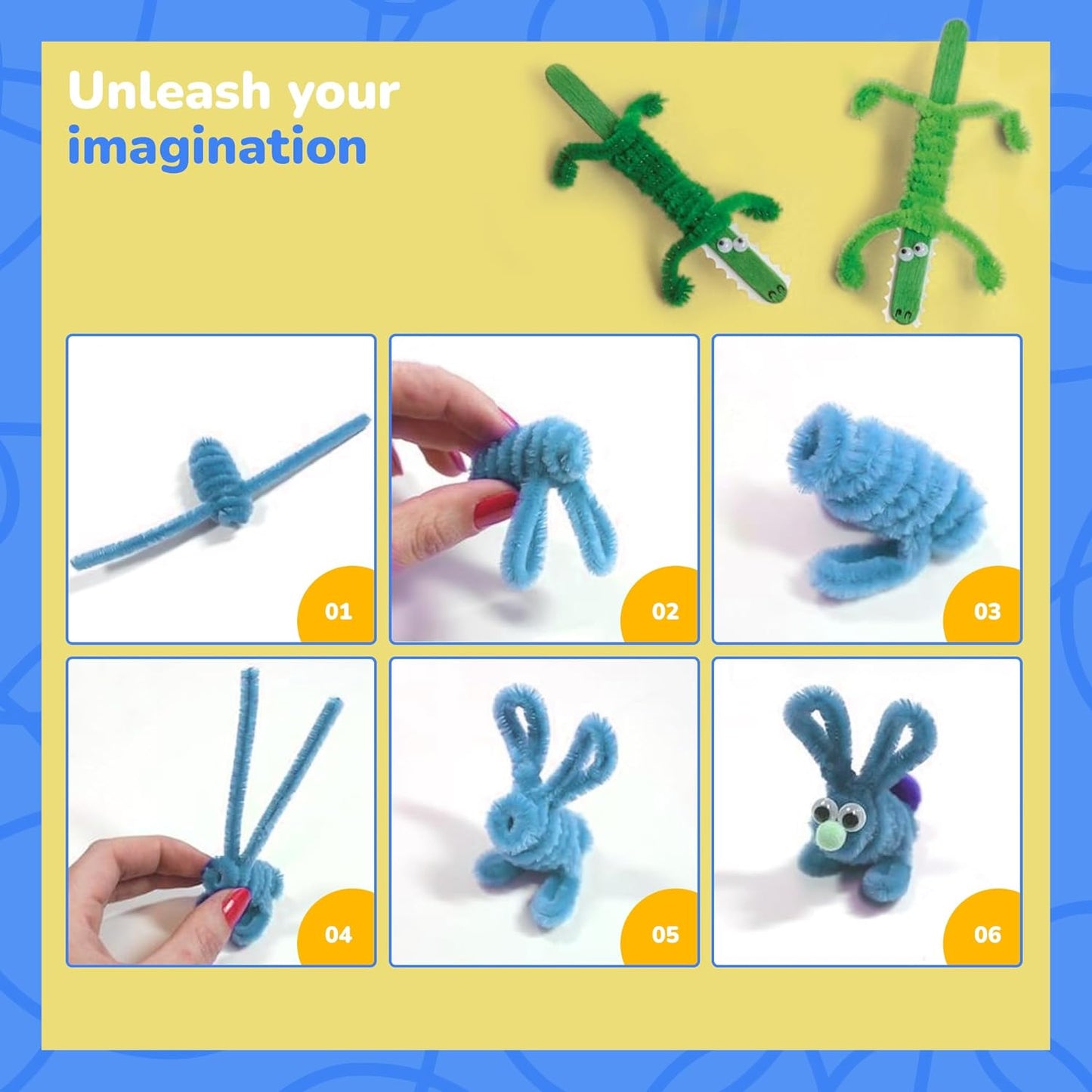 Unleash your imagination

01

02

03

04

05

06